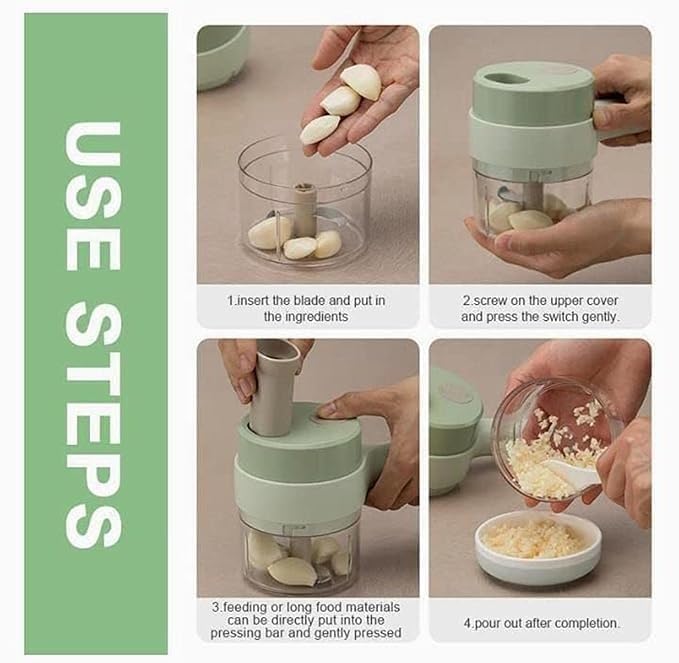 USE STEPS

1.insert the blade and put in the ingredients

2.screw on the upper cover and press the switch gently.

3.feeding or long food materials can be directly put into the pressing bar and gently pressed

4.pour out after completion.